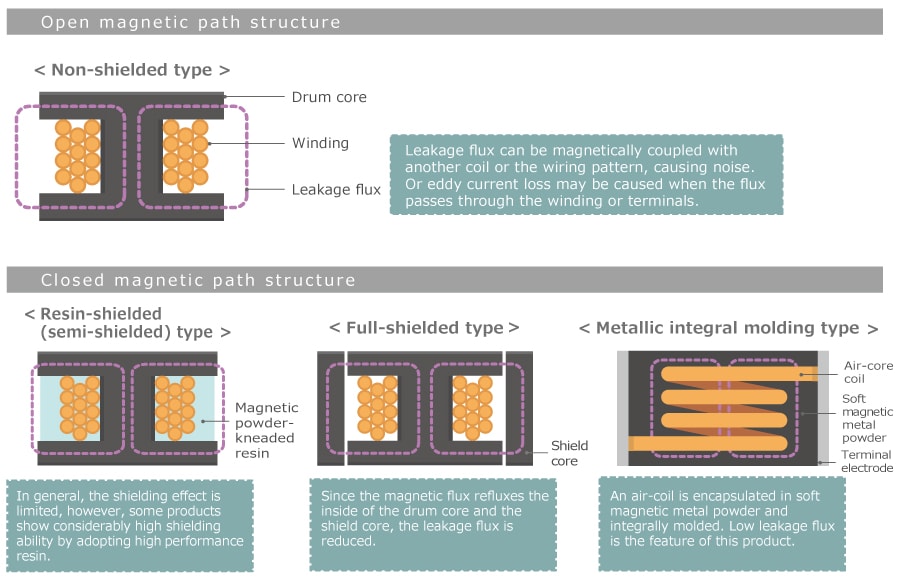 Open magnetic path structure

< Non-shielded type >

Drum core

Winding

Leakage flux

Leakage flux can be magnetically coupled with another coil or the wiring pattern, causing noise. Or eddy current loss may be caused when the flux passes through the winding or terminals.

Closed magnetic path structure

< Resin-shielded (semi-shielded) type >

Magnetic powder-kneaded resin

In general, the shielding effect is limited, however, some products show considerably high shielding ability by adopting high performance resin.

< Full-shielded type >

Shield core

Since the magnetic flux refluxes the inside of the drum core and the shield core, the leakage flux is reduced.

< Metallic integral molding type >

Air-core coil

Soft magnetic metal powder

Terminal electrode

An air-coil is encapsulated in soft magnetic metal powder and integrally molded. Low leakage flux is the feature of this product.